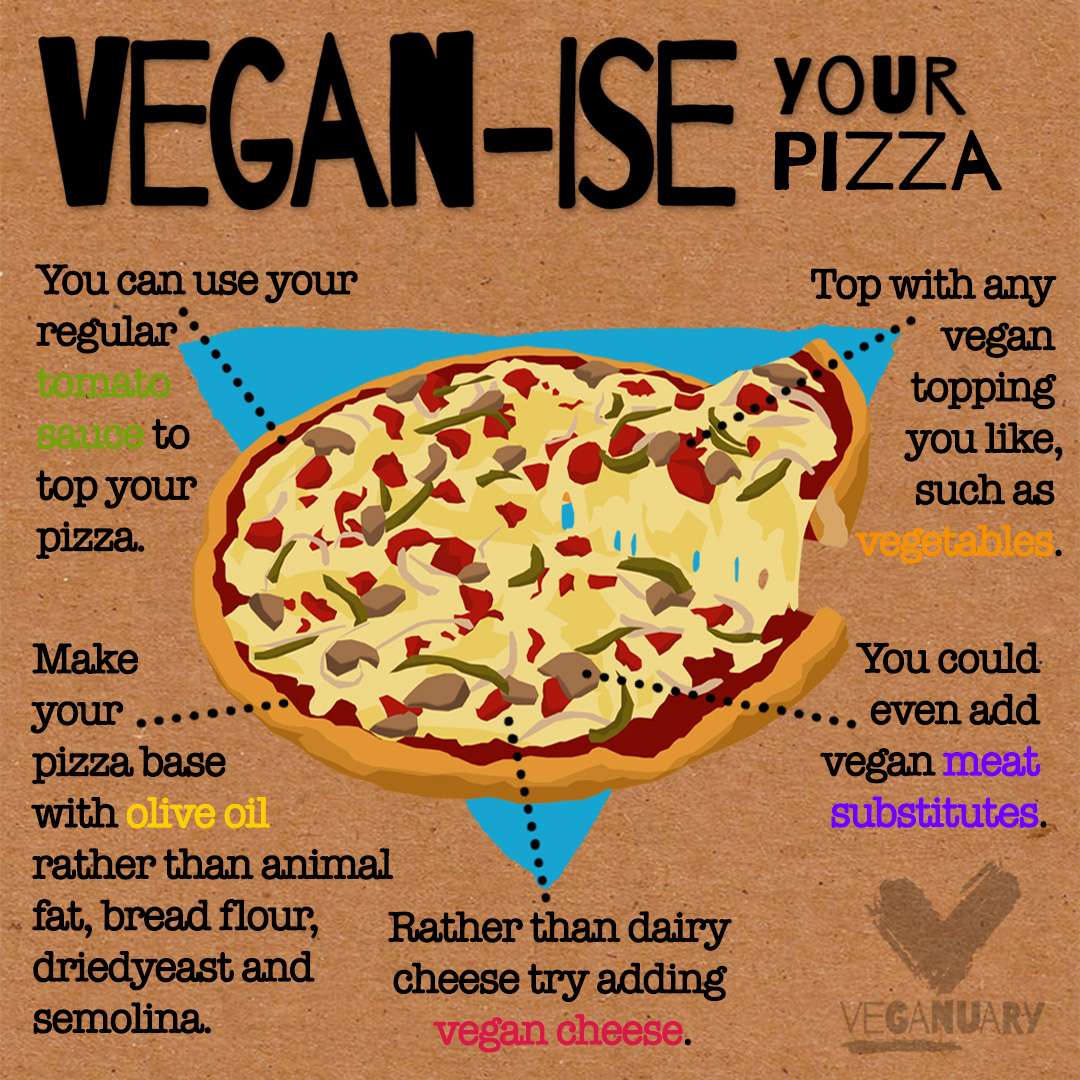 VEGAN-ISE YOUR PIZZA

You can use your regular tomato sauce to top your pizza.

Top with any vegan topping you like, such as vegetables.

Make your pizza base with olive oil rather than animal fat, bread flour, driedyeast and semolina.

You could even add vegan meat substitutes.

Rather than dairy cheese try adding vegan cheese.

VEGANUARY