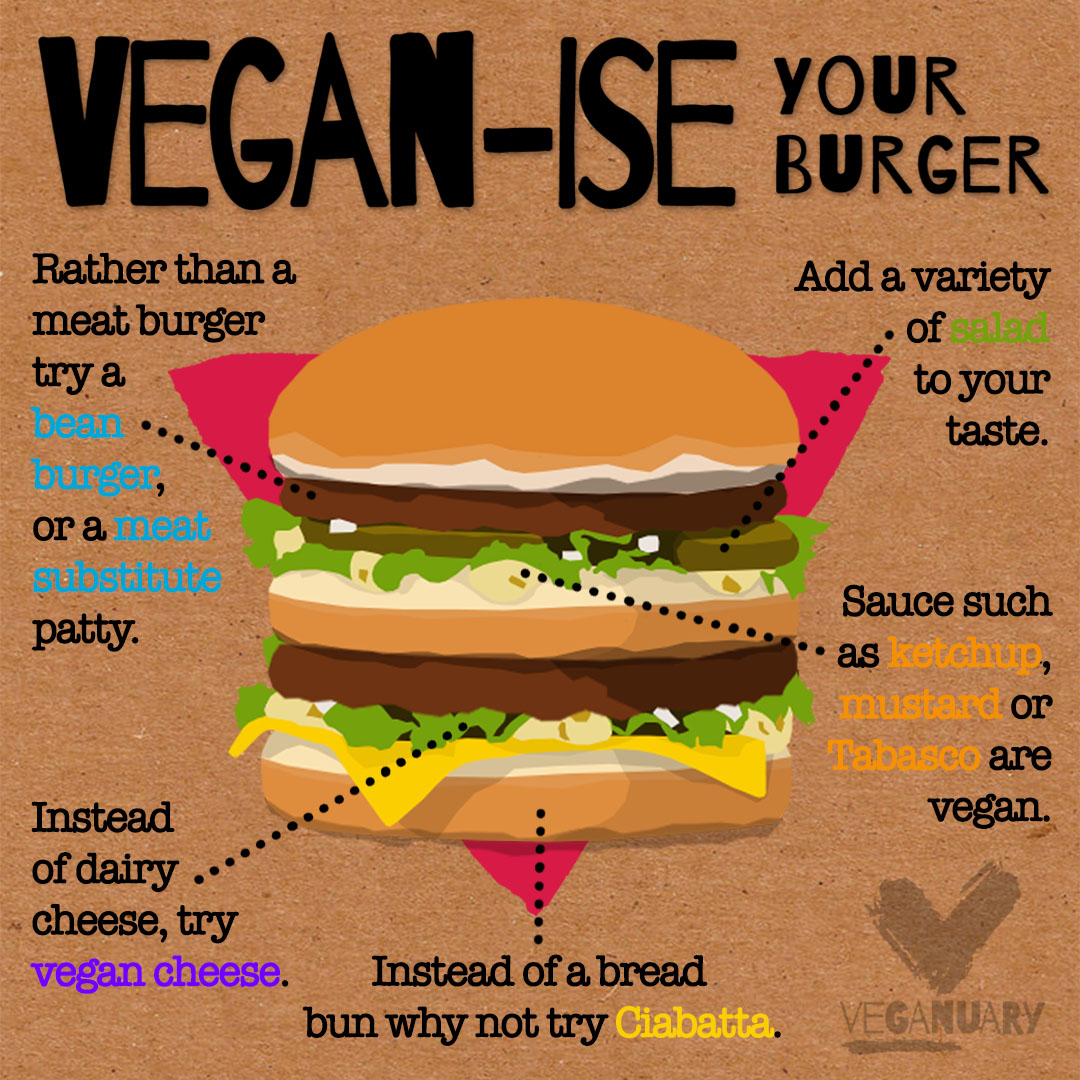 VEGAN-ISE YOUR BURGER

Rather than a meat burger try a bean burger, or a meat substitute patty.

Add a variety of salad to your taste.

Sauce such as ketchup, mustard or Tabasco are vegan.

Instead of dairy cheese, try vegan cheese.

Instead of a bread bun why not try Ciabatta.

VEGANUARY