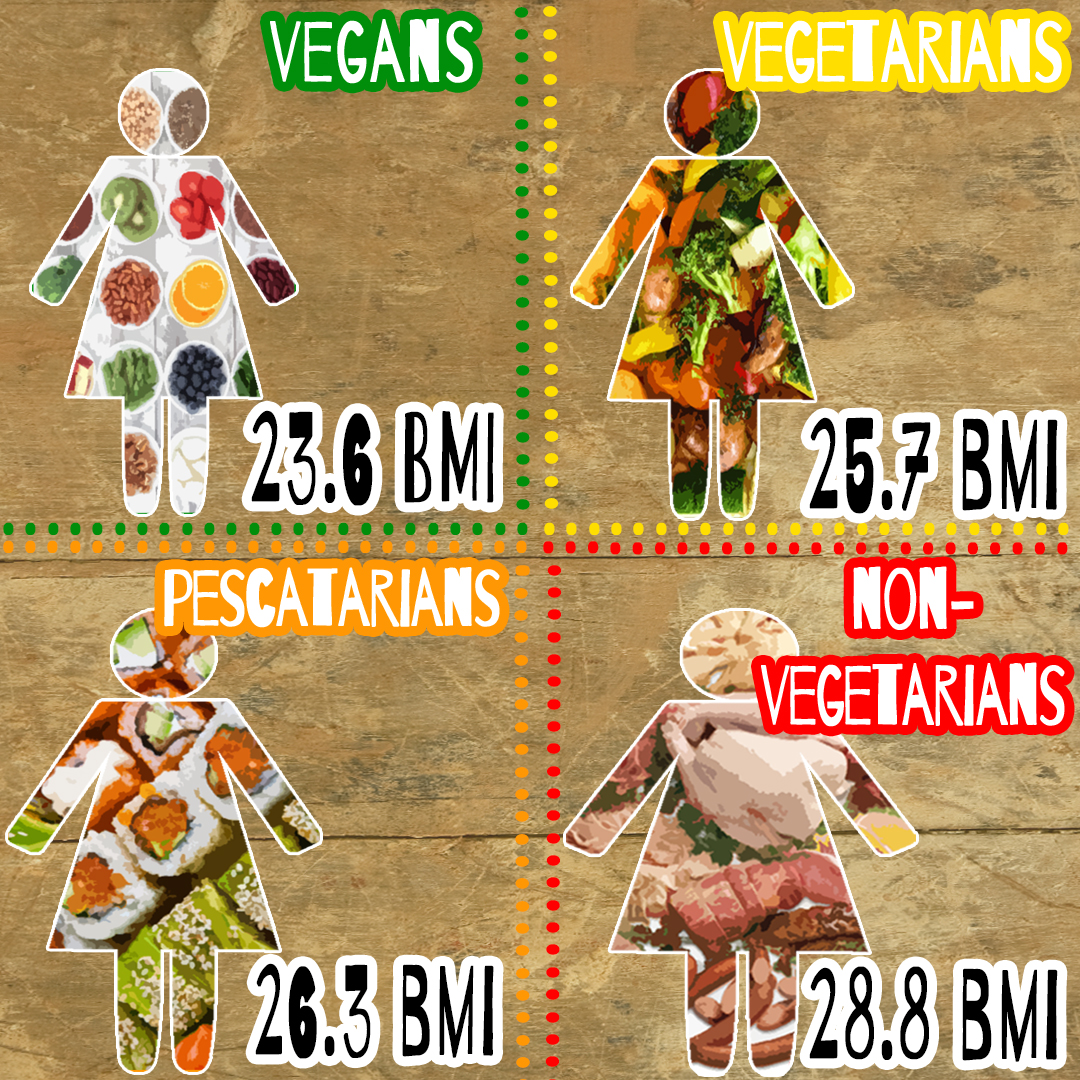 VEGANS

23.6 BMI

VEGETARIANS

25.7 BMI

PESCATARIANS

26.3 BMI

NON-VEGETARIANS

28.8 BMI